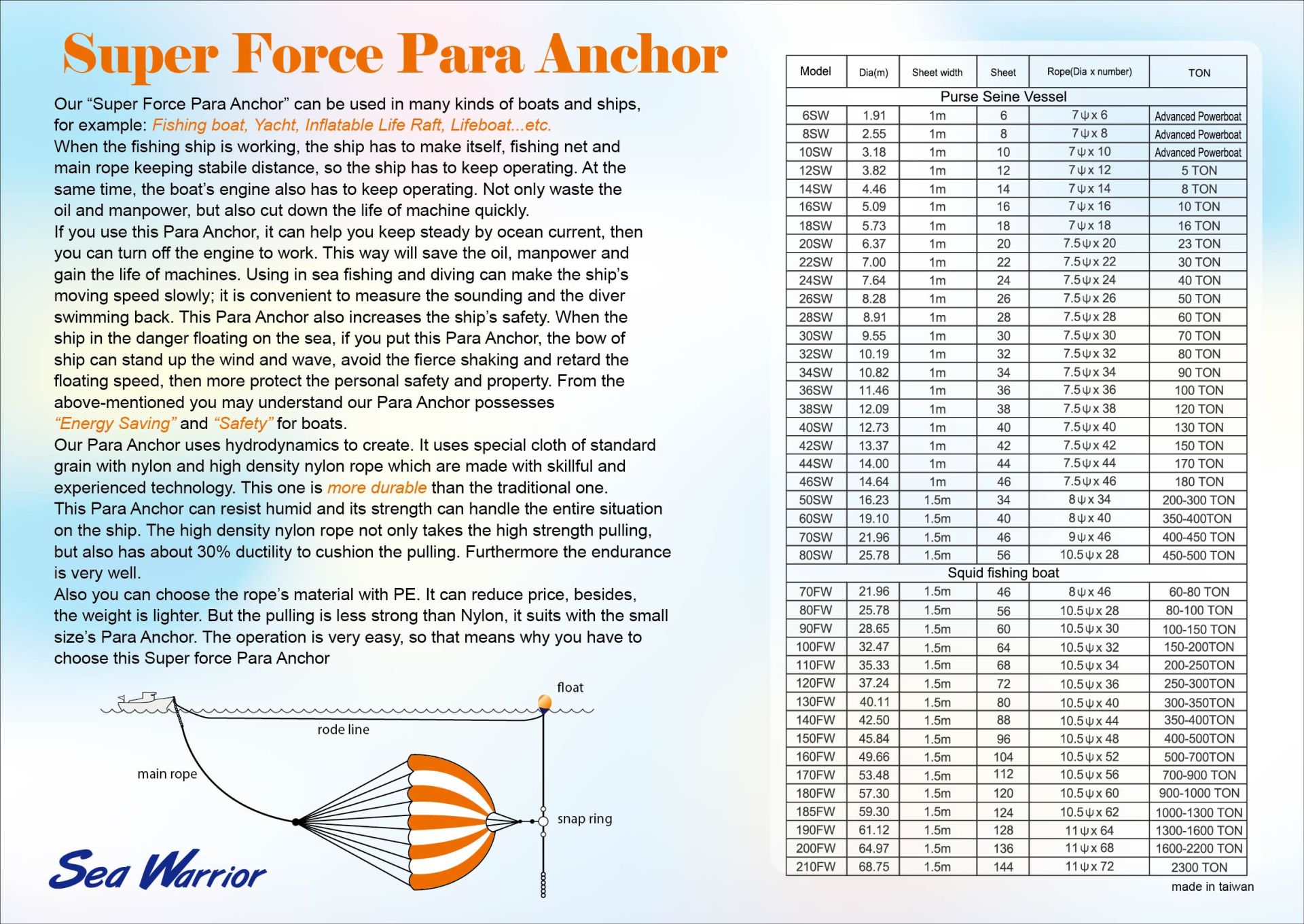 Super Force Para Anchor

Our “Super Force Para Anchor” can be used in many kinds of boats and ships, for example: Fishing boat, Yacht, Inflatable Life Raft, Lifeboat...etc.
When the fishing ship is working, the ship has to make itself, fishing net and main rope keeping stabile distance, so the ship has to keep operating. At the same time, the boat’s engine also has to keep operating. Not only waste the oil and manpower, but also cut down the life of machine quickly.
If you use this Para Anchor, it can help you keep steady by ocean current, then you can turn off the engine to work. This way will save the oil, manpower and gain the life of machines. Using in sea fishing and diving can make the ship’s moving speed slowly; it is convenient to measure the sounding and the diver swimming back. This Para Anchor also increases the ship’s safety. When the ship in the danger floating on the sea, if you put this Para Anchor, the bow of ship can stand up the wind and wave, avoid the fierce shaking and retard the floating speed, then more protect the personal safety and property. From the above-mentioned you may understand our Para Anchor possesses “Energy Saving” and “Safety” for boats.
Our Para Anchor uses hydrodynamics to create. It uses special cloth of standard grain with nylon and high density nylon rope which are made with skillful and experienced technology. This one is more durable than the traditional one.
This Para Anchor can resist humid and its strength can handle the entire situation on the ship. The high density nylon rope not only takes the high strength pulling, but also has about 30% ductility to cushion the pulling. Furthermore the endurance is very well.
Also you can choose the rope’s material with PE. It can reduce price, besides, the weight is lighter. But the pulling is less strong than Nylon, it suits with the small size’s Para Anchor. The operation is very easy, so that means why you have to choose this Super force Para Anchor

float
rode line
main rope
snap ring

Sea Warrior

| Model | Dia(m) | Sheet width | Sheet | Rope(Dia x number) | TON |
|---|---|---|---|---|---|
| Purse Seine Vessel | | | | | |
| 6SW | 1.91 | 1m | 6 | 7ψx 6 | Advanced Powerboat |
| 8SW | 2.55 | 1m | 8 | 7ψx 8 | Advanced Powerboat |
| 10SW | 3.18 | 1m | 10 | 7ψx 10 | Advanced Powerboat |
| 12SW | 3.82 | 1m | 12 | 7ψx 12 | 5 TON |
| 14SW | 4.46 | 1m | 14 | 7ψx 14 | 8 TON |
| 16SW | 5.09 | 1m | 16 | 7ψx 16 | 10 TON |
| 18SW | 5.73 | 1m | 18 | 7ψx 18 | 16 TON |
| 20SW | 6.37 | 1m | 20 | 7.5ψx 20 | 23 TON |
| 22SW | 7.00 | 1m | 22 | 7.5ψx 22 | 30 TON |
| 24SW | 7.64 | 1m | 24 | 7.5ψx 24 | 40 TON |
| 26SW | 8.28 | 1m | 26 | 7.5ψx 26 | 50 TON |
| 28SW | 8.91 | 1m | 28 | 7.5ψx 28 | 60 TON |
| 30SW | 9.55 | 1m | 30 | 7.5ψx 30 | 70 TON |
| 32SW | 10.19 | 1m | 32 | 7.5ψx 32 | 80 TON |
| 34SW | 10.82 | 1m | 34 | 7.5ψx 34 | 90 TON |
| 36SW | 11.46 | 1m | 36 | 7.5ψx 36 | 100 TON |
| 38SW | 12.09 | 1m | 38 | 7.5ψx 38 | 120 TON |
| 40SW | 12.73 | 1m | 40 | 7.5ψx 40 | 130 TON |
| 42SW | 13.37 | 1m | 42 | 7.5ψx 42 | 150 TON |
| 44SW | 14.00 | 1m | 44 | 7.5ψx 44 | 170 TON |
| 46SW | 14.64 | 1m | 46 | 7.5ψx 46 | 180 TON |
| 50SW | 16.23 | 1.5m | 34 | 8ψx 34 | 200-300 TON |
| 60SW | 19.10 | 1.5m | 40 | 8ψx 40 | 350-400TON |
| 70SW | 21.96 | 1.5m | 46 | 9ψx 46 | 400-450 TON |
| 80SW | 25.78 | 1.5m | 56 | 10.5ψx 28 | 450-500 TON |
| Squid fishing boat | | | | | |
| 70FW | 21.96 | 1.5m | 46 | 8ψx 46 | 60-80 TON |
| 80FW | 25.78 | 1.5m | 56 | 10.5ψx 28 | 80-100 TON |
| 90FW | 28.65 | 1.5m | 60 | 10.5ψx 30 | 100-150 TON |
| 100FW | 32.47 | 1.5m | 64 | 10.5ψx 32 | 150-200TON |
| 110FW | 35.33 | 1.5m | 68 | 10.5ψx 34 | 200-250TON |
| 120FW | 37.24 | 1.5m | 72 | 10.5ψx 36 | 250-300TON |
| 130FW | 40.11 | 1.5m | 80 | 10.5ψx 40 | 300-350TON |
| 140FW | 42.50 | 1.5m | 88 | 10.5ψx 44 | 350-400TON |
| 150FW | 45.84 | 1.5m | 96 | 10.5ψx 48 | 400-500TON |
| 160FW | 49.66 | 1.5m | 104 | 10.5ψx 52 | 500-700TON |
| 170FW | 53.48 | 1.5m | 112 | 10.5ψx 56 | 700-900 TON |
| 180FW | 57.30 | 1.5m | 120 | 10.5ψx 60 | 900-1000 TON |
| 185FW | 59.30 | 1.5m | 124 | 10.5ψx 62 | 1000-1300 TON |
| 190FW | 61.12 | 1.5m | 128 | 11ψx 64 | 1300-1600 TON |
| 200FW | 64.97 | 1.5m | 136 | 11ψx 68 | 1600-2200 TON |
| 210FW | 68.75 | 1.5m | 144 | 11ψx 72 | 2300 TON |

made in taiwan